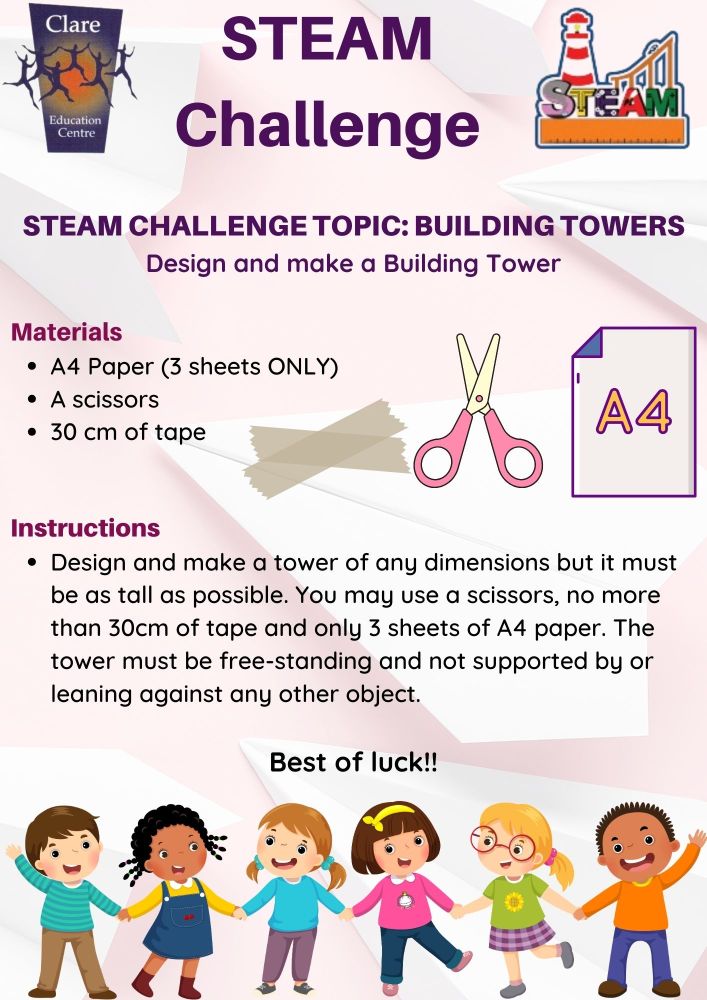 Clare
Education Centre

STEAM Challenge

STEAM

STEAM CHALLENGE TOPIC: BUILDING TOWERS
Design and make a Building Tower

Materials
• A4 Paper (3 sheets ONLY)
• A scissors
• 30 cm of tape

A4

Instructions
• Design and make a tower of any dimensions but it must be as tall as possible. You may use a scissors, no more than 30cm of tape and only 3 sheets of A4 paper. The tower must be free-standing and not supported by or leaning against any other object.

Best of luck!!